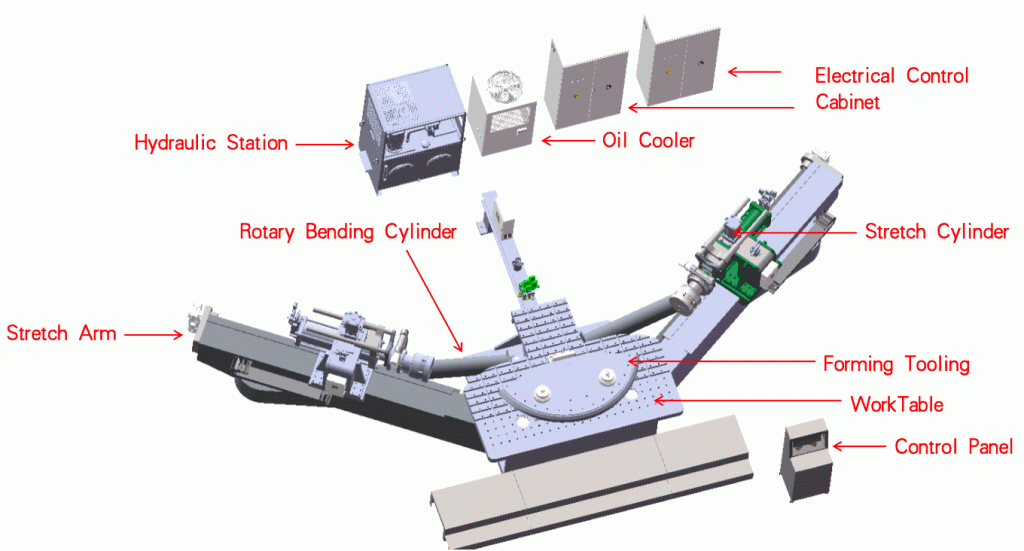 Electrical Control Cabinet

Hydraulic Station

Oil Cooler

Rotary Bending Cylinder

Stretch Cylinder

Stretch Arm

Forming Tooling

WorkTable

Control Panel